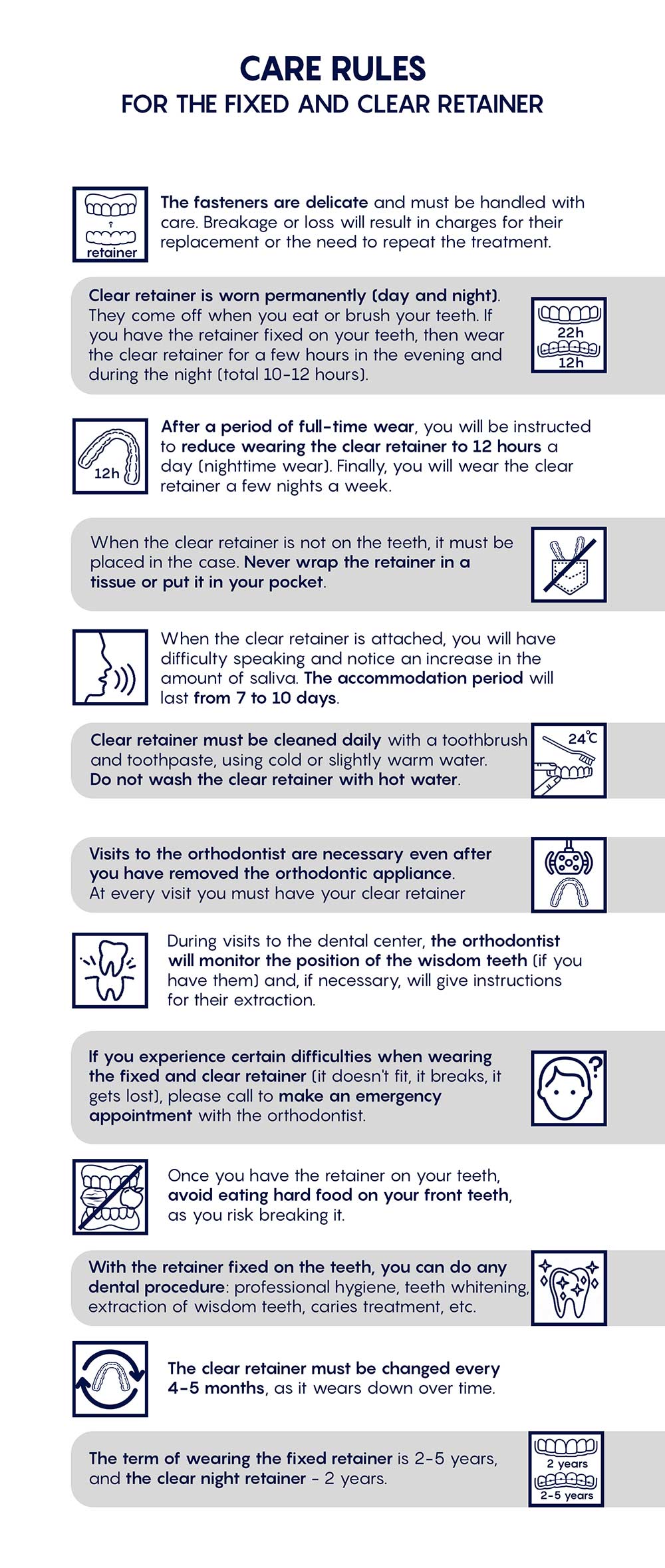 CARE RULES
FOR THE FIXED AND CLEAR RETAINER

retainer

The fasteners are delicate and must be handled with care. Breakage or loss will result in charges for their replacement or the need to repeat the treatment.

Clear retainer is worn permanently (day and night). They come off when you eat or brush your teeth. If you have the retainer fixed on your teeth, then wear the clear retainer for a few hours in the evening and during the night (total 10-12 hours).

22h
12h

12h

After a period of full-time wear, you will be instructed to reduce wearing the clear retainer to 12 hours a day (nighttime wear). Finally, you will wear the clear retainer a few nights a week.

When the clear retainer is not on the teeth, it must be placed in the case. Never wrap the retainer in a tissue or put it in your pocket.

When the clear retainer is attached, you will have difficulty speaking and notice an increase in the amount of saliva. The accommodation period will last from 7 to 10 days.

Clear retainer must be cleaned daily with a toothbrush and toothpaste, using cold or slightly warm water. Do not wash the clear retainer with hot water.

24°C

Visits to the orthodontist are necessary even after you have removed the orthodontic appliance. At every visit you must have your clear retainer

During visits to the dental center, the orthodontist will monitor the position of the wisdom teeth (if you have them) and, if necessary, will give instructions for their extraction.

If you experience certain difficulties when wearing the fixed and clear retainer (it doesn't fit, it breaks, it gets lost), please call to make an emergency appointment with the orthodontist.

?

Once you have the retainer on your teeth, avoid eating hard food on your front teeth, as you risk breaking it.

With the retainer fixed on the teeth, you can do any dental procedure: professional hygiene, teeth whitening, extraction of wisdom teeth, caries treatment, etc.

The clear retainer must be changed every 4-5 months, as it wears down over time.

The term of wearing the fixed retainer is 2-5 years, and the clear night retainer - 2 years.

2 years
2-5 years